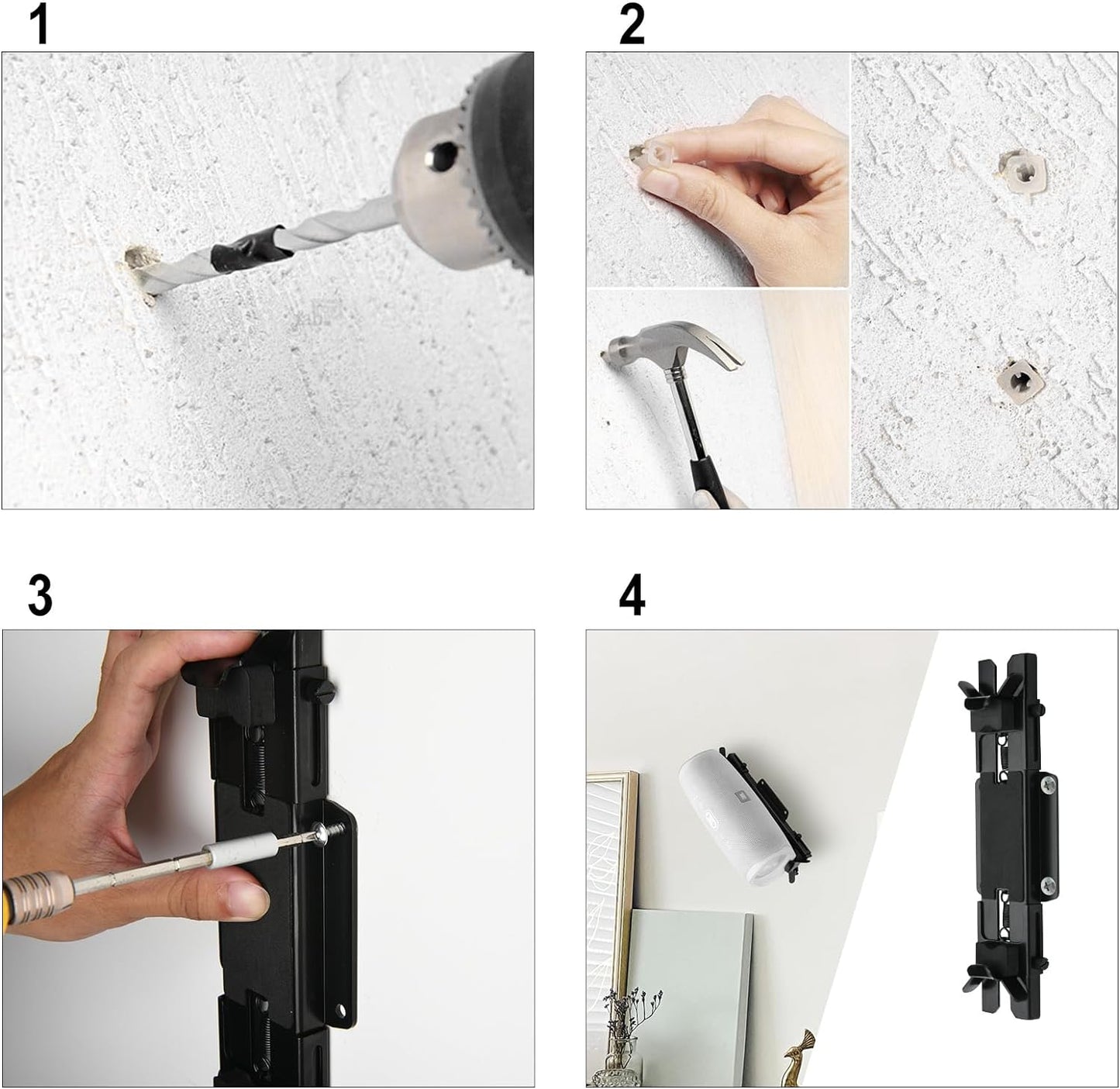 1

2

3

4